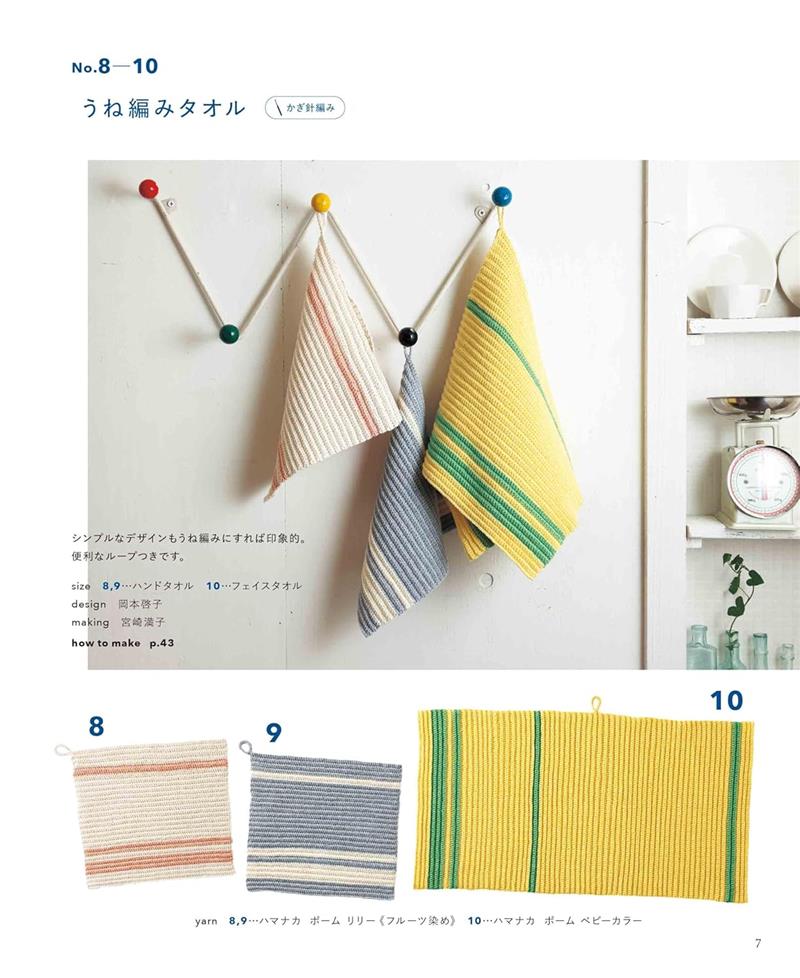 No.8—10

うね編みタオル

かぎ針編み

シンプルなデザインもうね編みにすれば印象的。便利なループつきです。

size 8,9…ハンドタオル 10…フェイスタオル
design 岡本啓子
making 宮崎満子
how to make p.43

8

9

10

yarn 8,9…ハマナカ ポーム リリー《フルーツ染め》 10…ハマナカ ポーム ベビーカラー

7