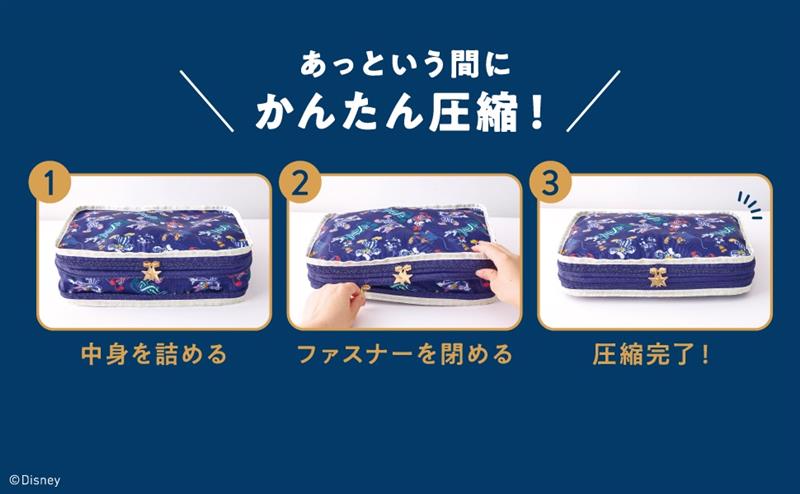 あっという間に
かんたん圧縮！

1
中身を詰める

2
ファスナーを閉める

3
圧縮完了！

©Disney