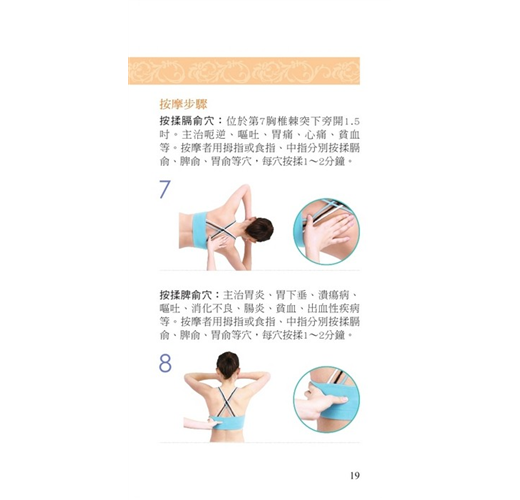 按摩步驟

按揉膈俞穴：位於第7胸椎棘突下旁開1.5吋。主治呃逆、嘔吐、胃痛、心痛、貧血等。按摩者用拇指或食指、中指分別按揉膈俞、脾俞、胃俞等穴，每穴按揉1～2分鐘。

7

按揉脾俞穴：主治胃炎、胃下垂、潰瘍病、嘔吐、消化不良、腸炎、貧血、出血性疾病等。按摩者用拇指或食指、中指分別按揉膈俞、脾俞、胃俞等穴，每穴按揉1～2分鐘。

8

19