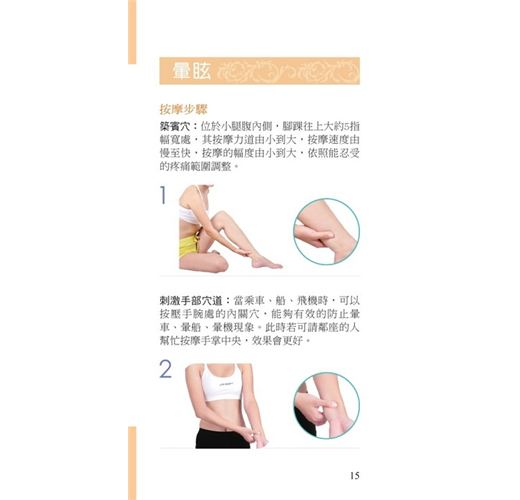 暈眩

按摩步驟

築賓穴：位於小腿腹內側，腳踝往上大約5指幅寬處，其按摩力道由小到大，按摩速度由慢至快，按摩的幅度由小到大，依照能忍受的疼痛範圍調整。

1

刺激手部穴道：當乘車、船、飛機時，可以按壓手腕處的內關穴，能夠有效的防止暈車、暈船、暈機現象。此時若可請鄰座的人幫忙按摩手掌中央，效果會更好。

2

15