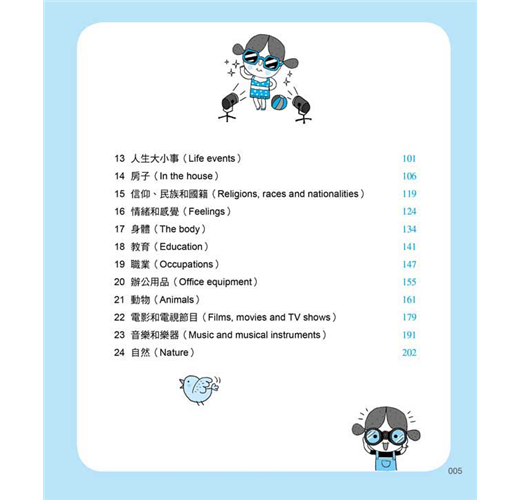 13 人生大小事（Life events） 101
14 房子（In the house） 106
15 信仰、民族和國籍（Religions, races and nationalities） 119
16 情緒和感覺（Feelings） 124
17 身體（The body） 134
18 教育（Education） 141
19 職業（Occupations） 147
20 辦公用品（Office equipment） 155
21 動物（Animals） 161
22 電影和電視節目（Films, movies and TV shows） 179
23 音樂和樂器（Music and musical instruments） 191
24 自然（Nature） 202

005