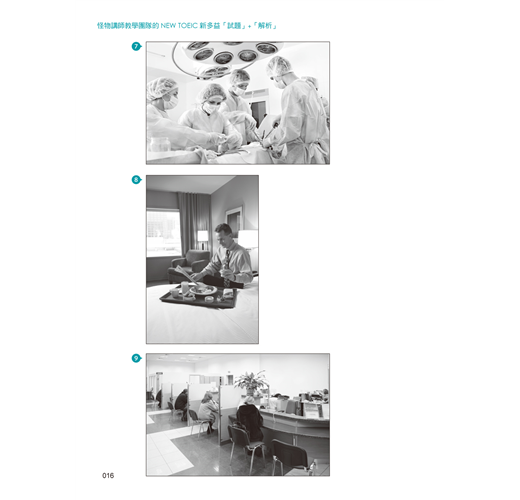 怪物講師教學團隊的 NEW TOEIC 新多益「試題」+「解析」

7

8

9

016