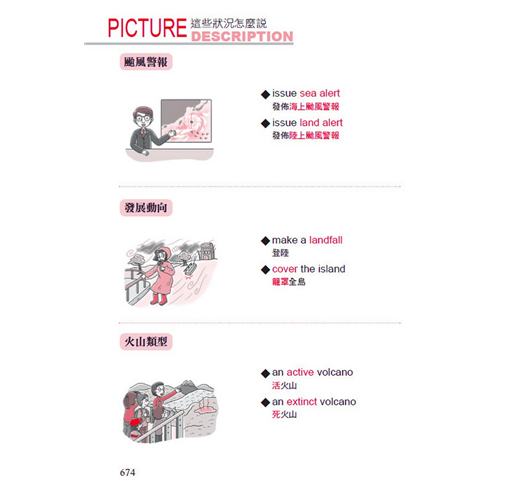 PICTURE 這些狀況怎麼說 DESCRIPTION

颱風警報

◆ issue sea alert
發佈海上颱風警報

◆ issue land alert
發佈陸上颱風警報

發展動向

◆ make a landfall
登陸

◆ cover the island
籠罩全島

火山類型

◆ an active volcano
活火山

◆ an extinct volcano
死火山

674