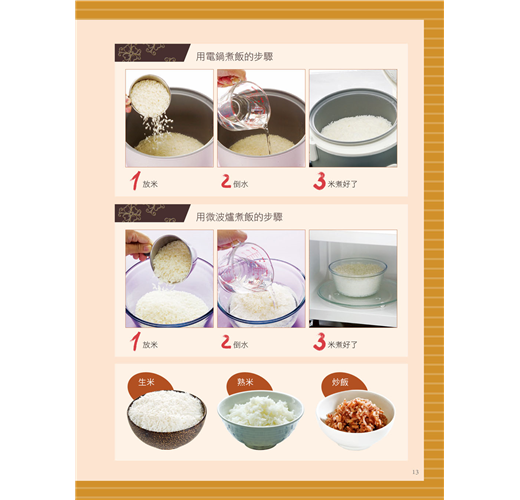 用電鍋煮飯的步驟

1 放米

2 倒水

3 米煮好了

用微波爐煮飯的步驟

1 放米

2 倒水

3 米煮好了

生米

熟米

炒飯

13