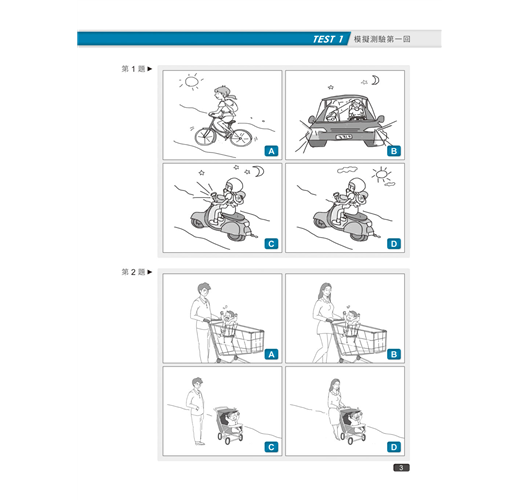 TEST 1 模擬測驗第一回

第 1 題 ▶

A

B

C

D

第 2 題 ▶

A

B

C

D

3