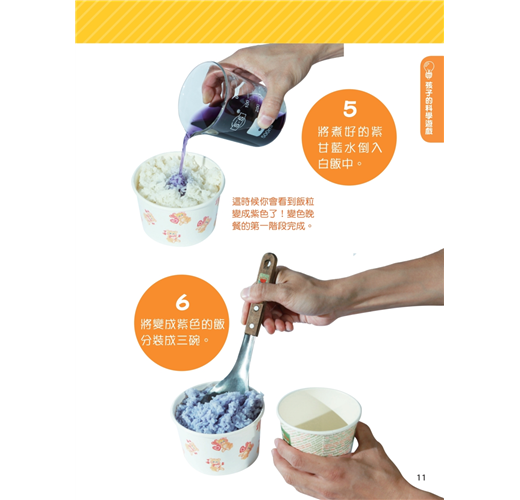 孩子的科學遊戲

5
將煮好的紫甘藍水倒入白飯中。

這時候你會看到飯粒變成紫色了！變色晚餐的第一階段完成。

6
將變成紫色的飯分裝成三碗。

11