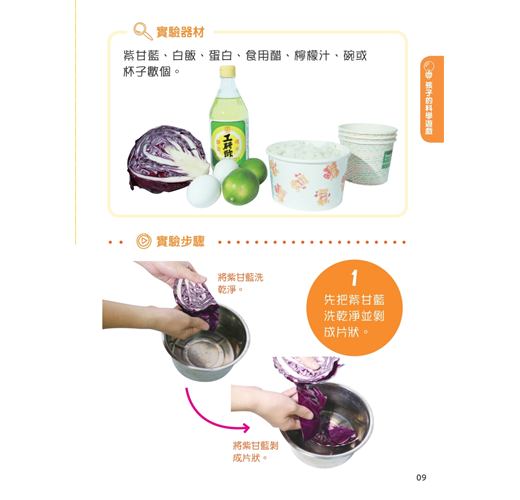 實驗器材

紫甘藍、白飯、蛋白、食用醋、檸檬汁、碗或杯子數個。

工研醋

孩子的科學遊戲

實驗步驟

將紫甘藍洗乾淨。

1
先把紫甘藍洗乾淨並剝成片狀。

將紫甘藍剝成片狀。

09