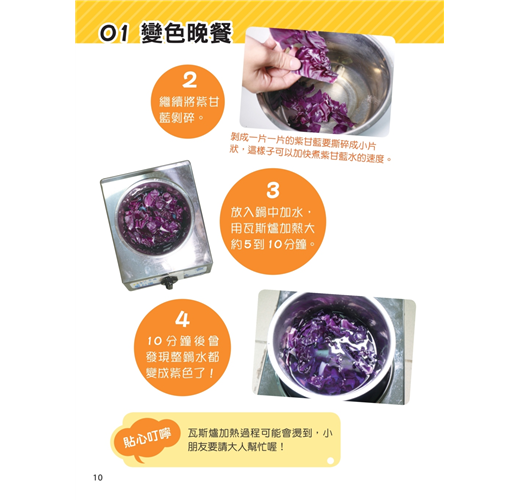 01 變色晚餐

2
繼續將紫甘藍剝碎。

剝成一片一片的紫甘藍要撕碎成小片狀，這樣子可以加快煮紫甘藍水的速度。

3
放入鍋中加水，用瓦斯爐加熱大約5到10分鐘。

4
10分鐘後會發現整鍋水都變成紫色了！

貼心叮嚀
瓦斯爐加熱過程可能會燙到，小朋友要請大人幫忙喔！

10