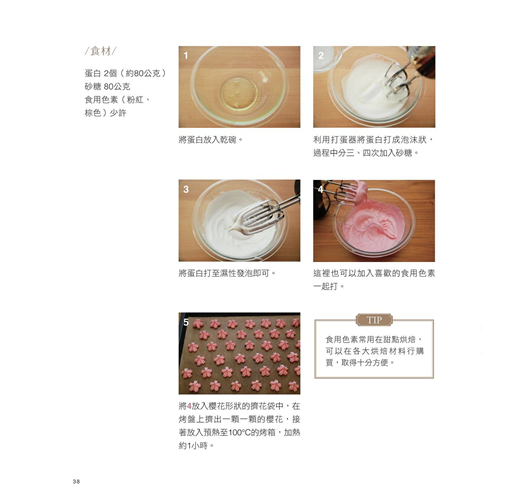 /食材/

蛋白 2個（約80公克）
砂糖 80公克
食用色素（粉紅、棕色）少許

1

將蛋白放入乾碗。

2

利用打蛋器將蛋白打成泡沫狀，過程中分三、四次加入砂糖。

3

將蛋白打至濕性發泡即可。

4

這裡也可以加入喜歡的食用色素一起打。

5

將4放入櫻花形狀的擠花袋中，在烤盤上擠出一顆一顆的櫻花，接著放入預熱至100°C的烤箱，加熱約1小時。

TIP

食用色素常用在甜點烘焙，可以在各大烘焙材料行購買，取得十分方便。

38