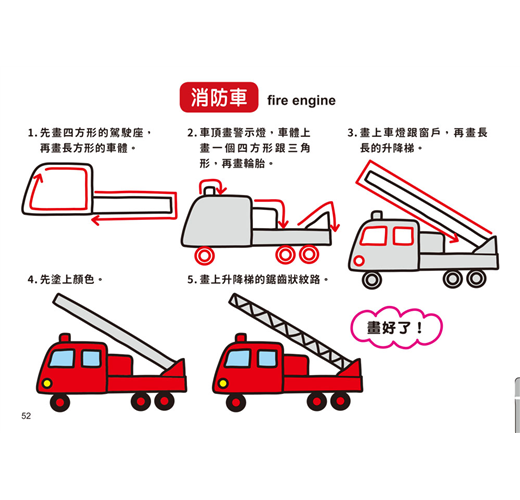 消防車 fire engine

1. 先畫四方形的駕駛座，再畫長方形的車體。

2. 車頂畫警示燈，車體上畫一個四方形跟三角形，再畫輪胎。

3. 畫上車燈跟窗戶，再畫長長的升降梯。

4. 先塗上顏色。

5. 畫上升降梯的鋸齒狀紋路。

畫好了！

52