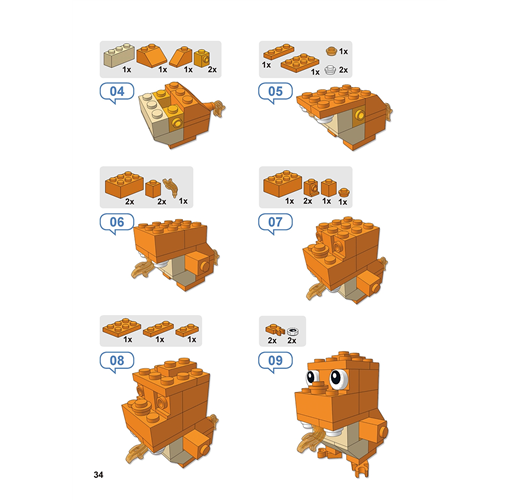 1x 1x 1x 2x

04

1x 1x 1x 2x

05

2x 2x 1x

06

1x 2x 1x 1x

07

1x 1x 1x

08

2x 2x

09

34