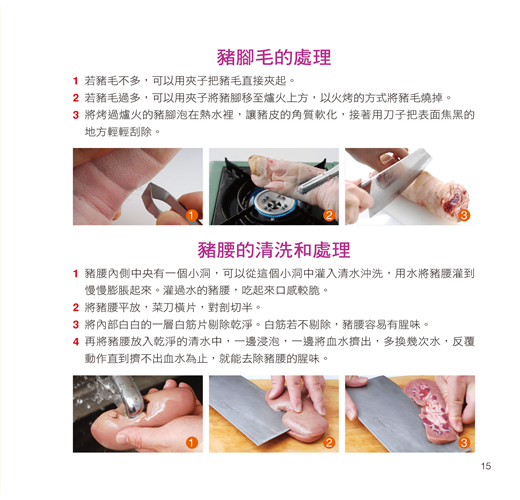 豬腳毛的處理

1 若豬毛不多，可以用夾子把豬毛直接夾起。

2 若豬毛過多，可以用夾子將豬腳移至爐火上方，以火烤的方式將豬毛燒掉。

3 將烤過爐火的豬腳泡在熱水裡，讓豬皮的角質軟化，接著用刀子把表面焦黑的地方輕輕刮除。

1

2

3

豬腰的清洗和處理

1 豬腰內側中央有一個小洞，可以從這個小洞中灌入清水沖洗，用水將豬腰灌到慢慢膨脹起來。灌過水的豬腰，吃起來口感較脆。

2 將豬腰平放，菜刀橫片，對剖切半。

3 將內部白白的一層白筋片剔除乾淨。白筋若不剔除，豬腰容易有腥味。

4 再將豬腰放入乾淨的清水中，一邊浸泡，一邊將血水擠出，多換幾次水，反覆動作直到擠不出血水為止，就能去除豬腰的腥味。

1

2

3

15