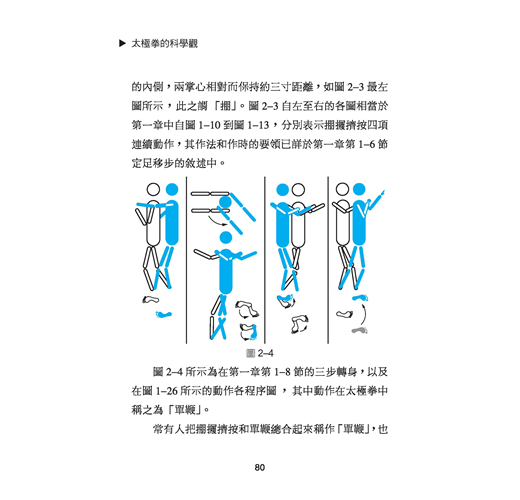 ▶ 太極拳的科學觀

的內側，兩掌心相對而保持約三寸距離，如圖 2–3 最左圖所示，此之謂「掤」。圖 2–3 自左至右的各圖相當於第一章中自圖 1–10 到圖 1–13，分別表示掤攦擠按四項連續動作，其作法和作時的要領已詳於第一章第 1–6 節定足移步的敘述中。

圖 2–4

圖 2–4 所示為在第一章第 1–8 節的三步轉身，以及在圖 1–26 所示的動作各程序圖，其中動作在太極拳中稱之為「單鞭」。

常有人把掤攦擠按和單鞭總合起來稱作「單鞭」，也

80