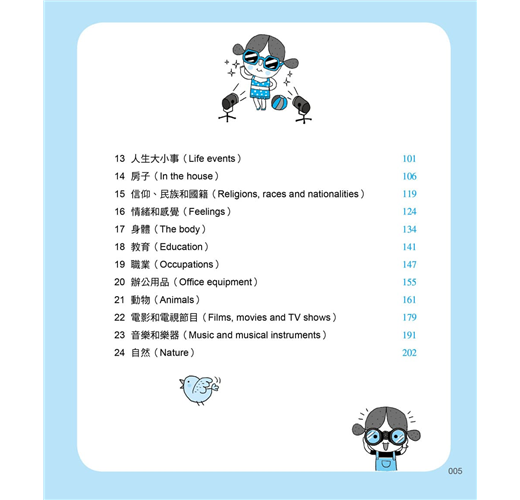 13 人生大小事（Life events） 101
14 房子（In the house） 106
15 信仰、民族和國籍（Religions, races and nationalities） 119
16 情緒和感覺（Feelings） 124
17 身體（The body） 134
18 教育（Education） 141
19 職業（Occupations） 147
20 辦公用品（Office equipment） 155
21 動物（Animals） 161
22 電影和電視節目（Films, movies and TV shows） 179
23 音樂和樂器（Music and musical instruments） 191
24 自然（Nature） 202

005