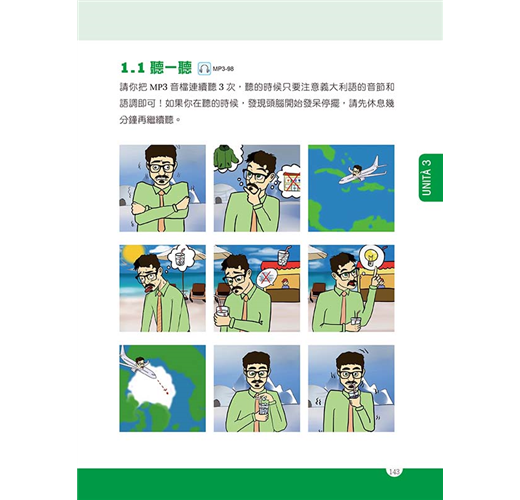 1.1 聽一聽 MP3-98

請你把 MP3 音檔連續聽 3 次，聽的時候只要注意義大利語的音節和語調即可！如果你在聽的時候，發現頭腦開始發呆停擺，請先休息幾分鐘再繼續聽。

UNITÀ 3

143