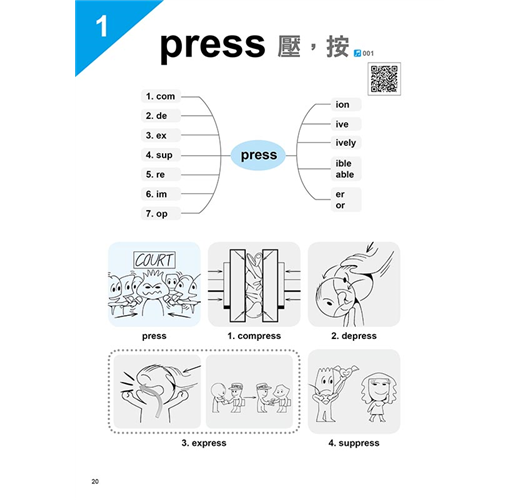 1

press 壓，按 001

1. com
2. de
3. ex
4. sup
5. re
6. im
7. op

press

ion
ive
ively
ible
able
er
or

COURT

press

1. compress

2. depress

3. express

4. suppress

20