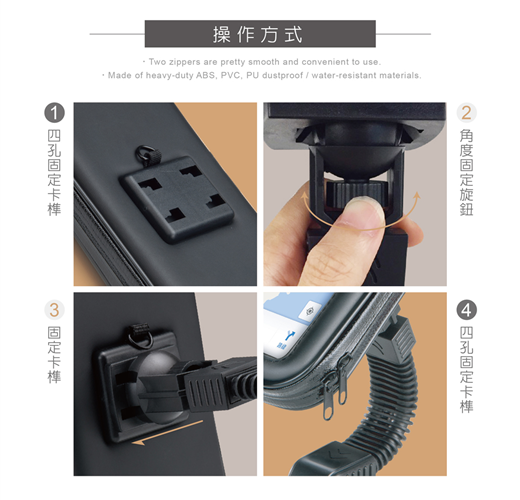 操作方式

· Two zippers are pretty smooth and convenient to use.
· Made of heavy-duty ABS, PVC, PU dustproof / water-resistant materials.

1
四孔固定卡榫

2
角度固定旋鈕

3
固定卡榫

4
四孔固定卡榫