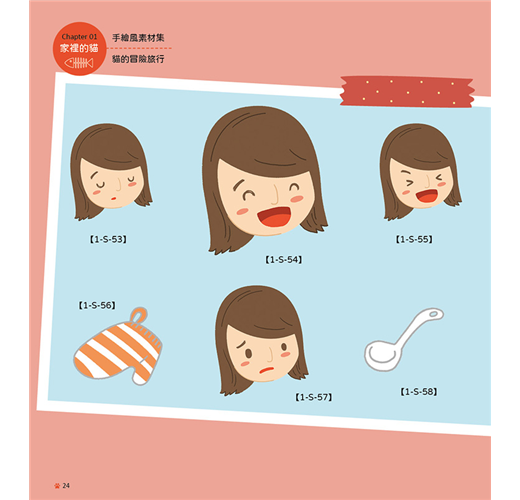 Chapter 01
家裡的貓

手繪風素材集
貓的冒險旅行

【1-S-53】

【1-S-54】

【1-S-55】

【1-S-56】

【1-S-57】

【1-S-58】

24