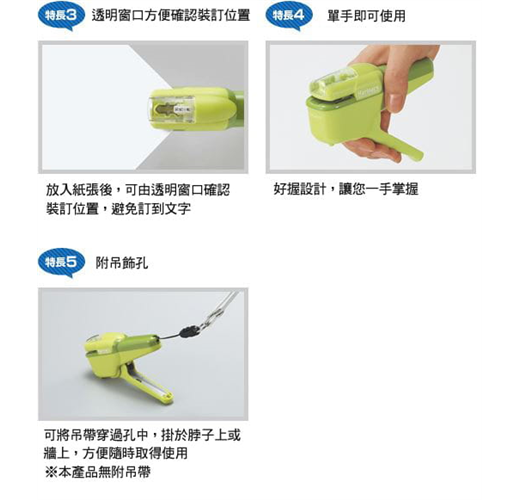 特長3 透明窗口方便確認裝訂位置

放入紙張後，可由透明窗口確認裝訂位置，避免訂到文字

特長4 單手即可使用

好握設計，讓您一手掌握

特長5 附吊飾孔

可將吊帶穿過孔中，掛於脖子上或牆上，方便隨時取得使用
※本產品無附吊帶