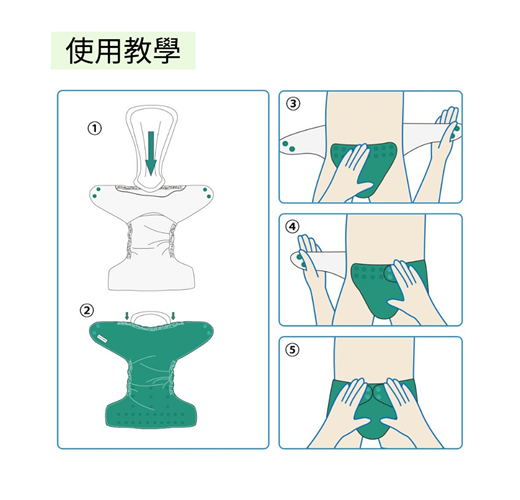 使用教學

①

②

③

④

⑤