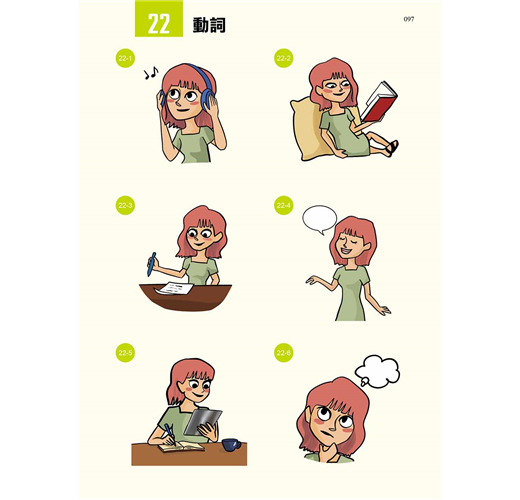 22 動詞

097

22-1

22-2

22-3

22-4

22-5

22-6