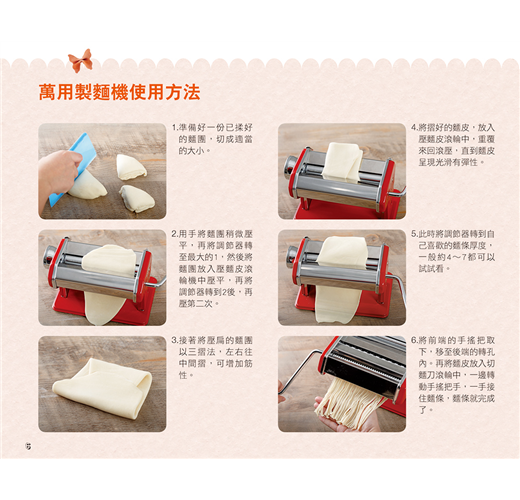 萬用製麵機使用方法

1.準備好一份已揉好的麵團，切成適當的大小。

2.用手將麵團稍微壓平，再將調節器轉至最大的1，然後將麵團放入壓麵皮滾輪機中壓平，再將調節器轉到2後，再壓第二次。

3.接著將壓扁的麵團以三摺法，左右往中間摺，可增加筋性。

4.將摺好的麵皮，放入壓麵皮滾輪中，重覆來回滾壓，直到麵皮呈現光滑有彈性。

5.此時將調節器轉到自己喜歡的麵條厚度，一般約4～7都可以試試看。

6.將前端的手搖把取下，移至後端的轉孔內。再將麵皮放入切麵刀滾輪中，一邊轉動手搖把手，一手接住麵條，麵條就完成了。

6