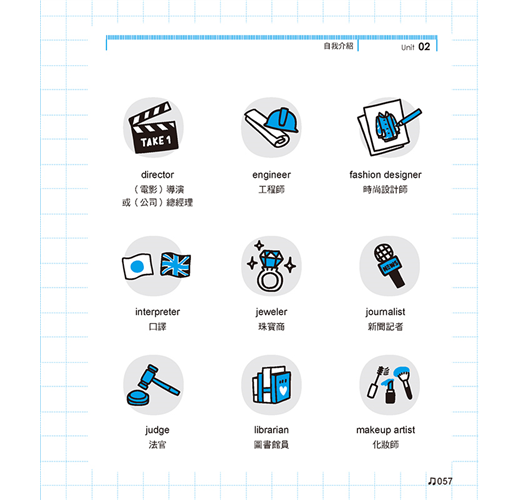 自我介紹 Unit 02

TAKE 1

director
（電影）導演
或（公司）總經理

engineer
工程師

fashion designer
時尚設計師

interpreter
口譯

jeweler
珠寶商

NEWS

journalist
新聞記者

judge
法官

librarian
圖書館員

makeup artist
化妝師

♫057