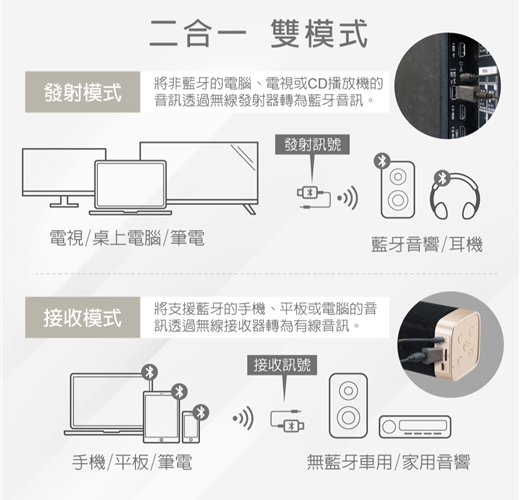 二合一 雙模式

發射模式

將非藍牙的電腦、電視或CD播放機的音訊透過無線發射器轉為藍牙音訊。

發射訊號

電視/桌上電腦/筆電

藍牙音響/耳機

接收模式

將支援藍牙的手機、平板或電腦的音訊透過無線接收器轉為有線音訊。

接收訊號

手機/平板/筆電

無藍牙車用/家用音響