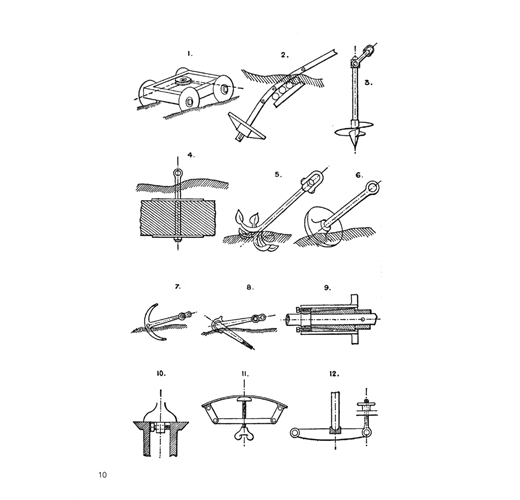 1.

2.

3.

4.

5.

6.

7.

8.

9.

10.

11.

12.

10