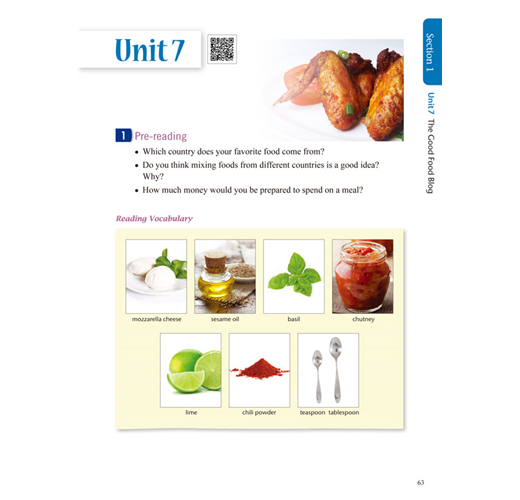 Unit 7

Section 1

Unit 7 The Good Food Blog

1 Pre-reading

• Which country does your favorite food come from?
• Do you think mixing foods from different countries is a good idea? Why?
• How much money would you be prepared to spend on a meal?

Reading Vocabulary

mozzarella cheese

sesame oil

basil

chutney

lime

chili powder

teaspoon tablespoon

63