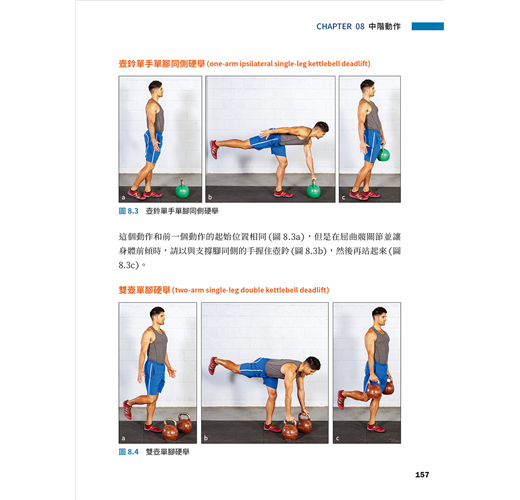 CHAPTER 08 中階動作

壺鈴單手單腳同側硬舉 (one-arm ipsilateral single-leg kettlebell deadlift)

a

b

c

圖 8.3 壺鈴單手單腳同側硬舉

這個動作和前一個動作的起始位置相同 (圖 8.3a)，但是在屈曲髖關節並讓身體前傾時，請以與支撐腳同側的手握住壺鈴 (圖 8.3b)，然後再站起來 (圖 8.3c)。

雙壺單腳硬舉 (two-arm single-leg double kettlebell deadlift)

a

b

c

圖 8.4 雙壺單腳硬舉

157