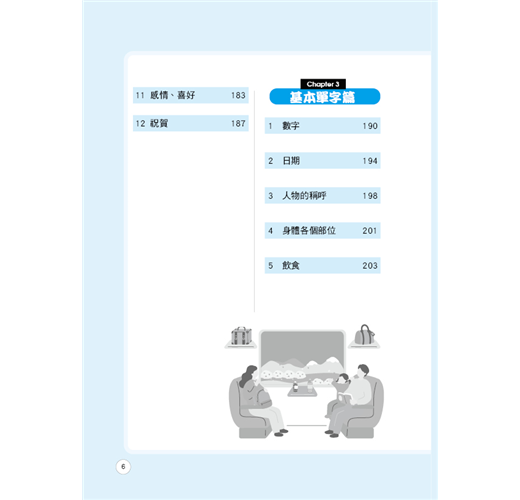 11 感情、喜好 183

12 祝賀 187

Chapter 3
基本單字篇

1 數字 190

2 日期 194

3 人物的稱呼 198

4 身體各個部位 201

5 飲食 203

6