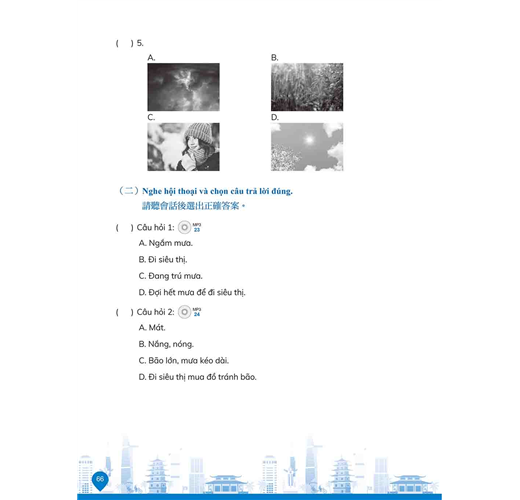 (　) 5.

A.

B.

C.

D.

（二）Nghe hội thoại và chọn câu trả lời đúng.
請聽會話後選出正確答案。

(　) Câu hỏi 1: MP3 23

A. Ngắm mưa.

B. Đi siêu thị.

C. Đang trú mưa.

D. Đợi hết mưa để đi siêu thị.

(　) Câu hỏi 2: MP3 24

A. Mát.

B. Nắng, nóng.

C. Bão lớn, mưa kéo dài.

D. Đi siêu thị mua đồ tránh bão.

66